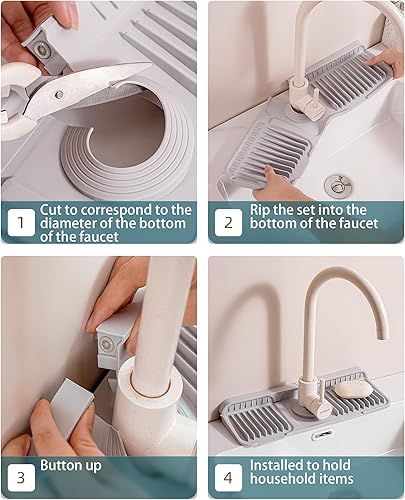 1 Cut to correspond to the diameter of the bottom of the faucet

2 Rip the set into the bottom of the faucet

3 Button up

4 Installed to hold household items