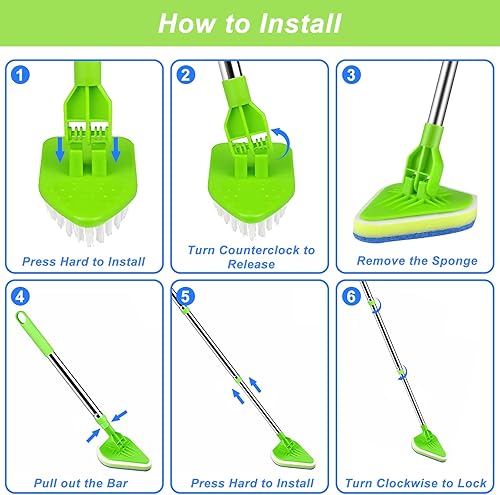 How to Install

1

Press Hard to Install

2

Turn Counterclock to Release

3

Remove the Sponge

4

Pull out the Bar

5

Press Hard to Install

6

Turn Clockwise to Lock