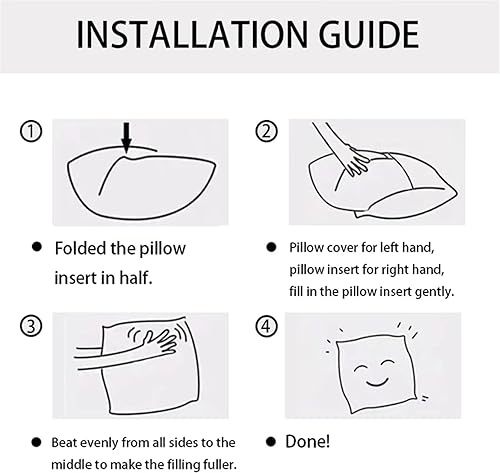 INSTALLATION GUIDE

①

● Folded the pillow insert in half.

②

● Pillow cover for left hand, pillow insert for right hand, fill in the pillow insert gently.

③

● Beat evenly from all sides to the middle to make the filling fuller.

④

● Done!