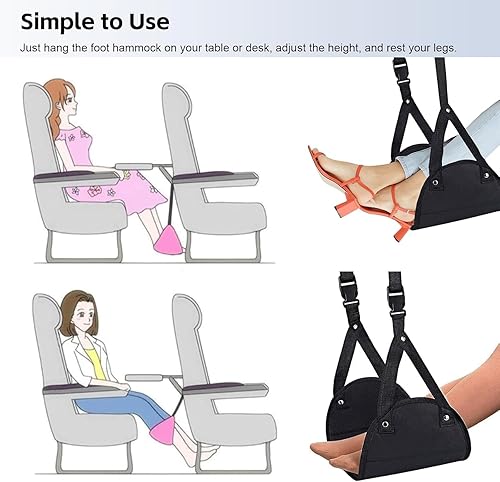 Simple to Use

Just hang the foot hammock on your table or desk, adjust the height, and rest your legs.