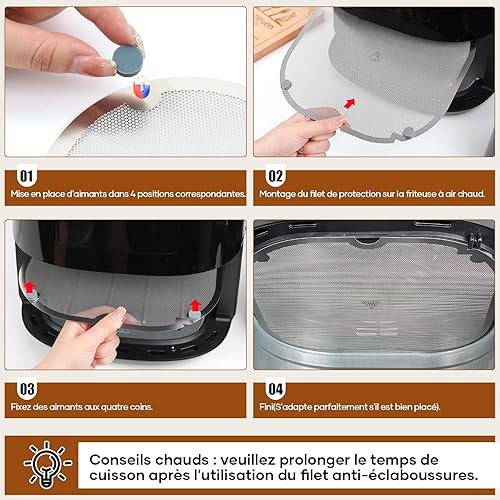 01
Mise en place d'aimants dans 4 positions correspondantes.

02
Montage du filet de protection sur la friteuse à air chaud.

03
Fixez des aimants aux quatre coins.

04
Fini(S'adapte parfaitement s'il est bien placé).

Conseils chauds : veuillez prolonger le temps de cuisson après l'utilisation du filet anti-éclaboussures.