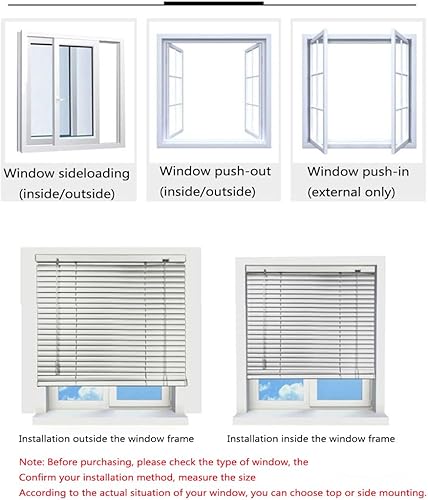 Window sideloading
(inside/outside)

Window push-out
(inside/outside)

Window push-in
(external only)

Installation outside the window frame

Installation inside the window frame

Note: Before purchasing, please check the type of window, the
Confirm your installation method, measure the size
According to the actual situation of your window, you can choose top or side mounting.