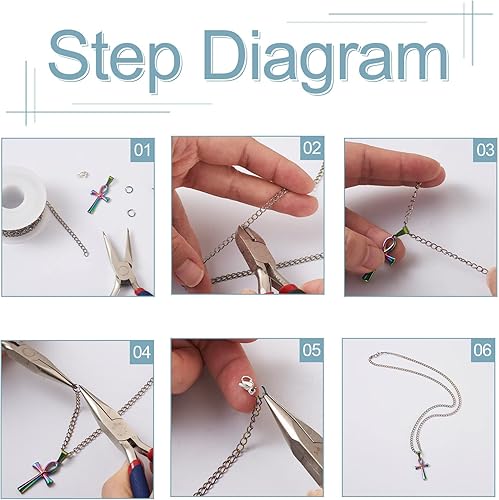 Step Diagram

01

02

03

04

05

06