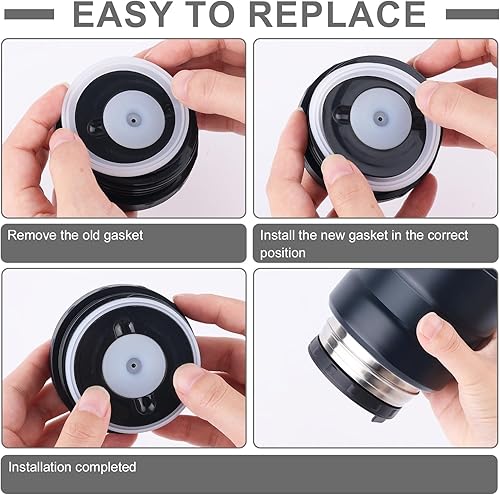 EASY TO REPLACE

Remove the old gasket

Install the new gasket in the correct position

Installation completed