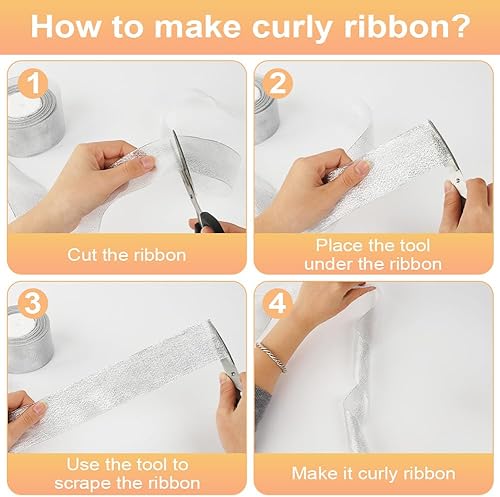 How to make curly ribbon?

1

Cut the ribbon

2

Place the tool under the ribbon

3

Use the tool to scrape the ribbon

4

Make it curly ribbon