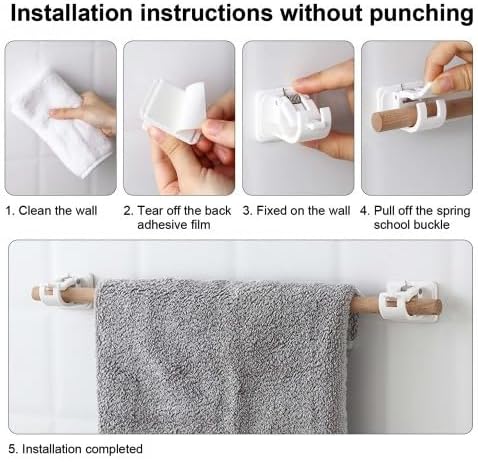 Installation instructions without punching

1. Clean the wall

2. Tear off the back adhesive film

3. Fixed on the wall

4. Pull off the spring school buckle

5. Installation completed