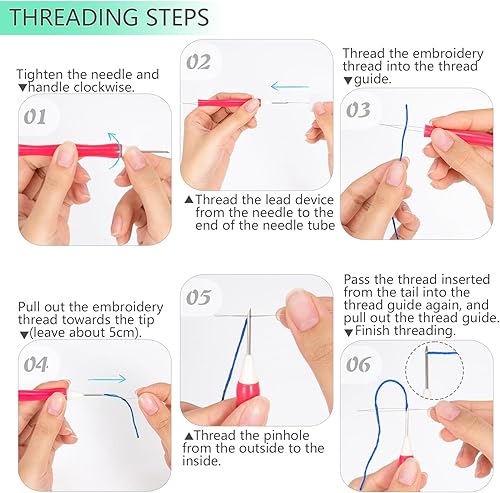 THREADING STEPS

Tighten the needle and ▼handle clockwise.

01

02

▲Thread the lead device from the needle to the end of the needle tube

Thread the embroidery thread into the thread ▼guide.

03

Pull out the embroidery thread towards the tip ▼(leave about 5cm).

04

05

▲Thread the pinhole from the outside to the inside.

Pass the thread inserted from the tail into the thread guide again, and pull out the thread guide. ▼Finish threading.

06