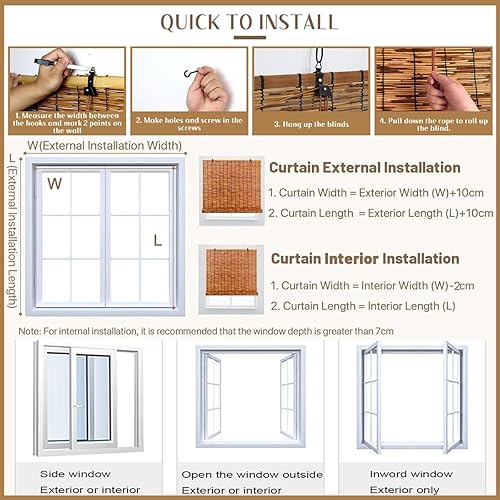 QUICK TO INSTALL

1. Measure the width between the hooks and mark 2 points on the wall

2. Make holes and screw in the screws

3. Hang up the blinds

4. Pull down the rope to roll up the blind.

W(External Installation Width)

L (External Installation Length)

W

L

Curtain External Installation

1. Curtain Width = Exterior Width (W)+10cm

2. Curtain Length = Exterior Length (L)+10cm

Curtain Interior Installation

1. Curtain Width = Interior Width (W)-2cm

2. Curtain Length = Interior Length (L)

Note: For internal installation, it is recommended that the window depth is greater than 7cm

Side window
Exterior or interior

Open the window outside
Exterior or interior

Inword window
Exterior only