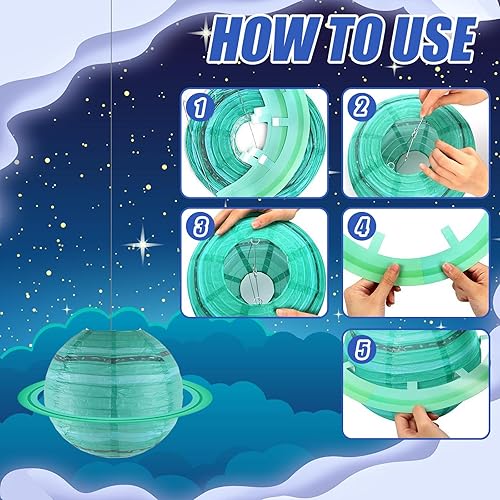 HOW TO USE

1

2

3

4

5