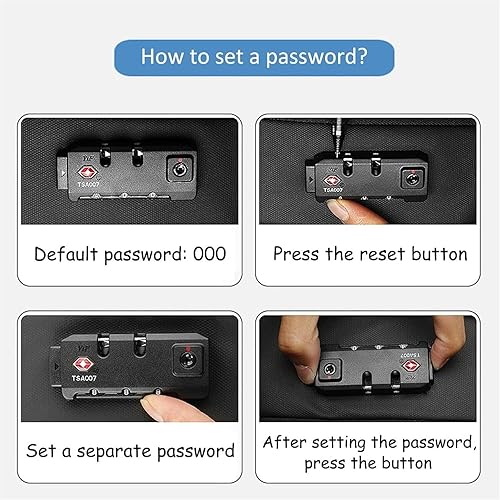 How to set a password?

TSA007

Default password: 000

TSA007

Press the reset button

TSA007

Set a separate password

TSA007

After setting the password, press the button