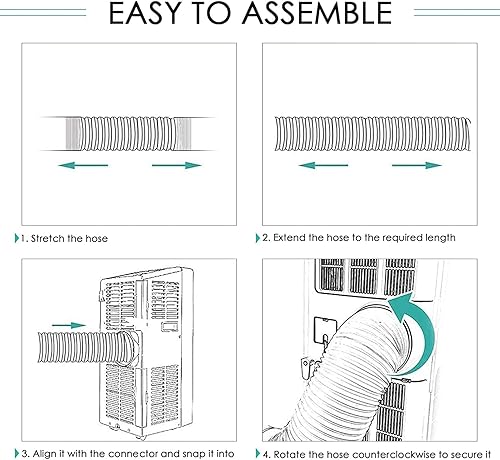 EASY TO ASSEMBLE

1. Stretch the hose

2. Extend the hose to the required length

3. Align it with the connector and snap it into

4. Rotate the hose counterclockwise to secure it