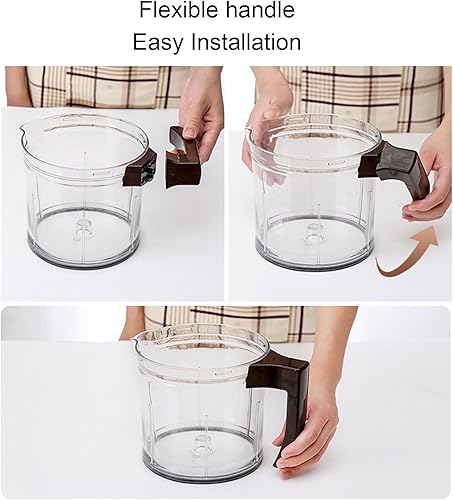 Flexible handle
Easy Installation