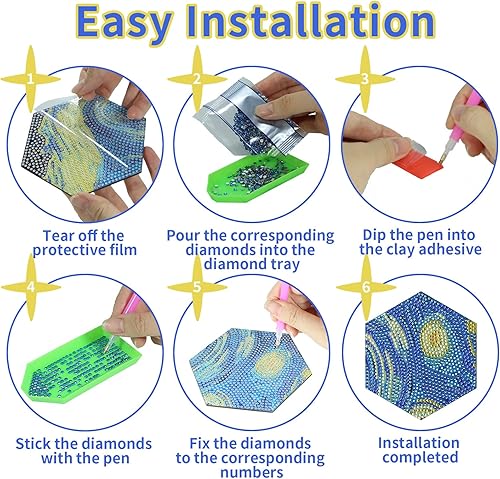 Easy Installation

1

Tear off the protective film

2

Pour the corresponding diamonds into the diamond tray

3

Dip the pen into the clay adhesive

4

Stick the diamonds with the pen

5

Fix the diamonds to the corresponding numbers

6

Installation completed