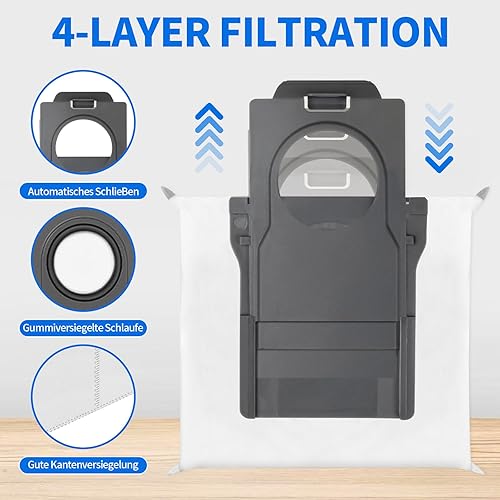 4-LAYER FILTRATION

Automatisches Schließen

Gummiversiegelte Schlaufe

Gute Kantenversiegelung