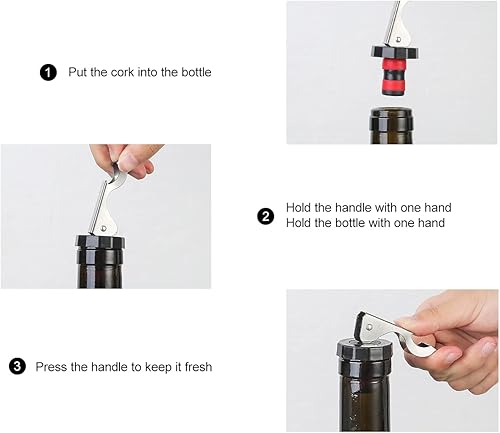 1 Put the cork into the bottle

2 Hold the handle with one hand
Hold the bottle with one hand

3 Press the handle to keep it fresh