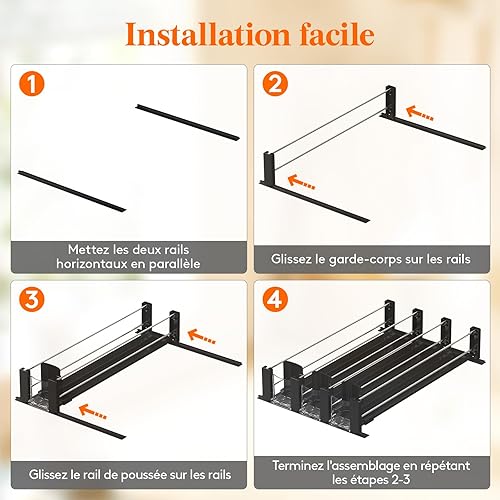 Installation facile

1

Mettez les deux rails horizontaux en parallèle

2

Glissez le garde-corps sur les rails

3

Glissez le rail de poussée sur les rails

4

Terminez l'assemblage en répétant les étapes 2-3