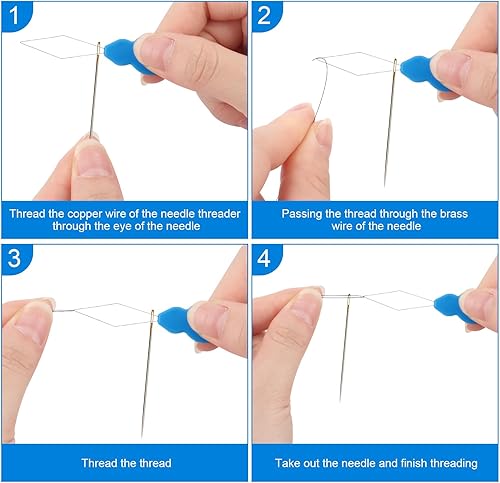 1

Thread the copper wire of the needle threader through the eye of the needle

2

Passing the thread through the brass wire of the needle

3

Thread the thread

4

Take out the needle and finish threading