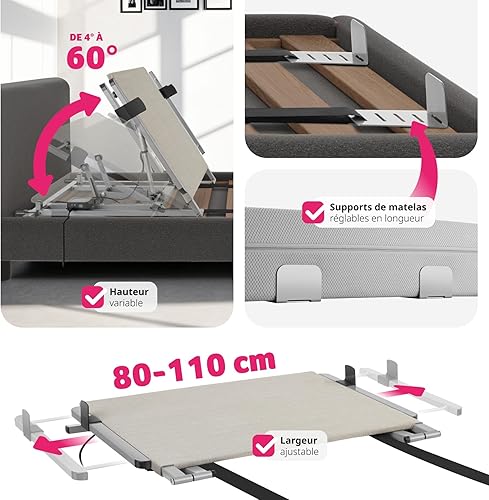 DE 4° À
60°

Hauteur
variable

Supports de matelas
réglables en longueur

80-110 cm

Largeur
ajustable