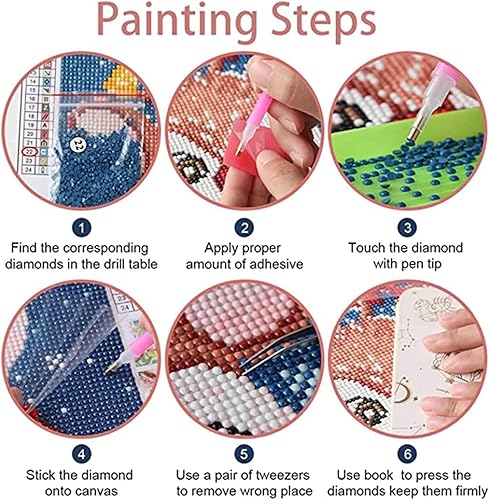 Painting Steps

14
15
16
17
18
19
20
21
22
23
24

22

1
Find the corresponding diamonds in the drill table

2
Apply proper amount of adhesive

3
Touch the diamond with pen tip

23
24

4
Stick the diamond onto canvas

5
Use a pair of tweezers to remove wrong place

6
Use book to press the diamonds keep them firmly