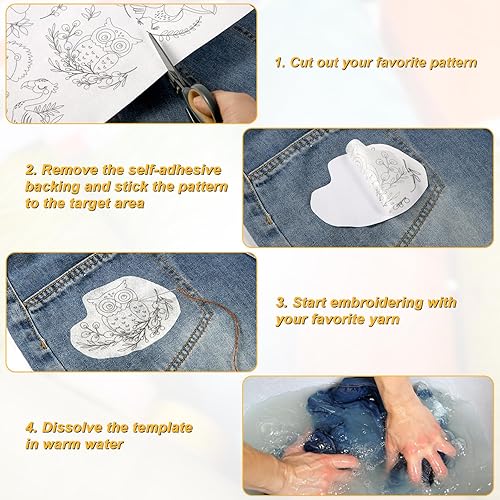 1. Cut out your favorite pattern

2. Remove the self-adhesive backing and stick the pattern to the target area

3. Start embroidering with your favorite yarn

4. Dissolve the template in warm water