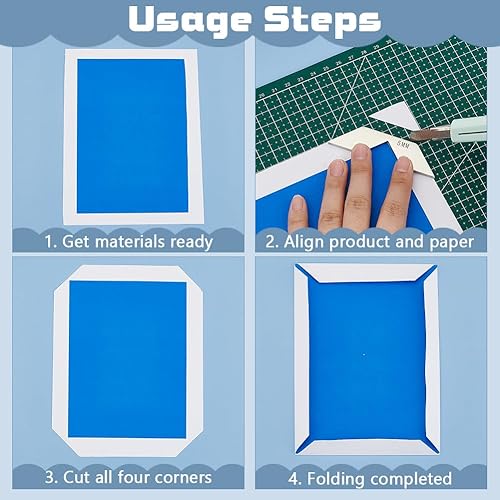 Usage Steps

1. Get materials ready

21 22 23 24 25 26 27 28 29 30

5MM

2. Align product and paper

3. Cut all four corners

4. Folding completed