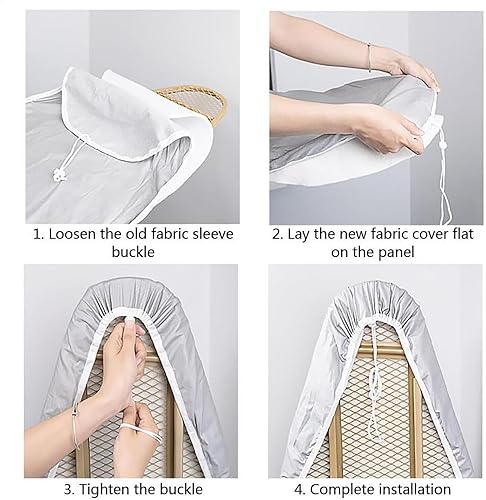 1. Loosen the old fabric sleeve buckle

2. Lay the new fabric cover flat on the panel

3. Tighten the buckle

4. Complete installation