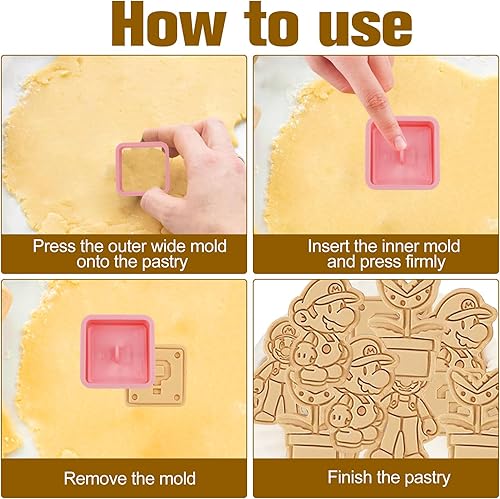 How to use

Press the outer wide mold onto the pastry

Insert the inner mold and press firmly

Remove the mold

Finish the pastry