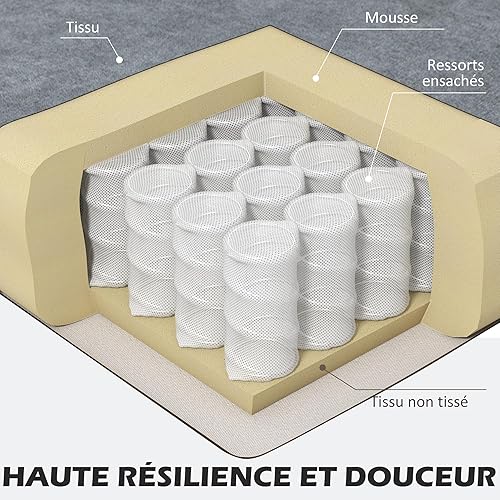 Tissu

Mousse

Ressorts ensachés

Tissu non tissé

HAUTE RÉSILIENCE ET DOUCEUR