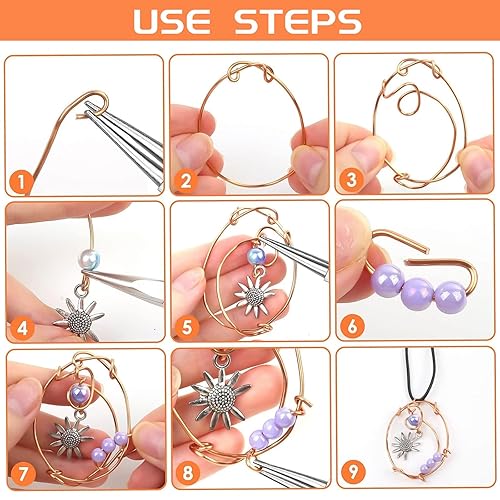 USE STEPS

1

2

3

4

5

6

7

8

9