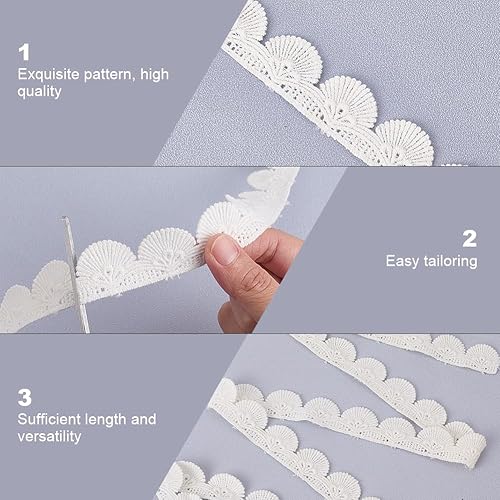 1
Exquisite pattern, high quality

2
Easy tailoring

3
Sufficient length and versatility