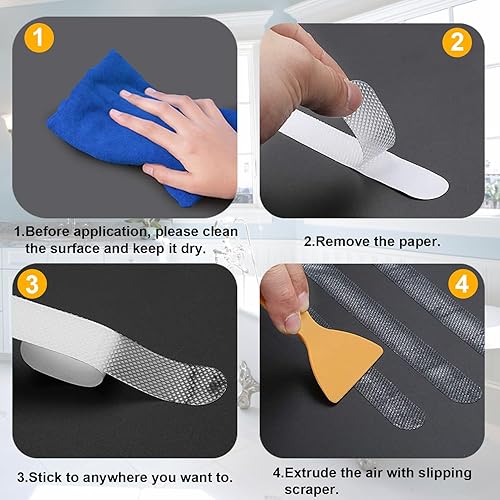 1

2

1.Before application, please clean the surface and keep it dry.

2.Remove the paper.

3

4

3.Stick to anywhere you want to.

4.Extrude the air with slipping scraper.