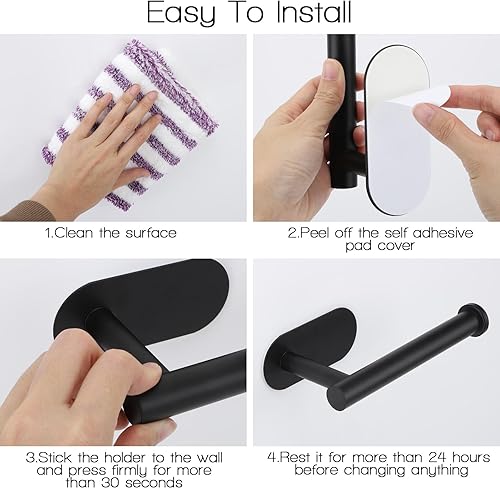 Easy To Install

1.Clean the surface

2.Peel off the self adhesive pad cover

3.Stick the holder to the wall and press firmly for more than 30 seconds

4.Rest it for more than 24 hours before changing anything