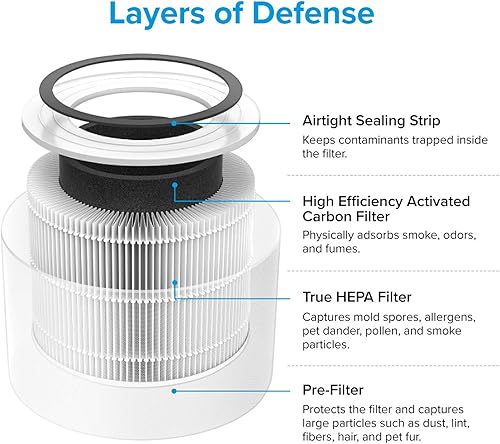 Layers of Defense

Airtight Sealing Strip
Keeps contaminants trapped inside the filter.

High Efficiency Activated Carbon Filter
Physically adsorbs smoke, odors, and fumes.

True HEPA Filter
Captures mold spores, allergens, pet dander, pollen, and smoke particles.

Pre-Filter
Protects the filter and captures large particles such as dust, lint, fibers, hair, and pet fur.