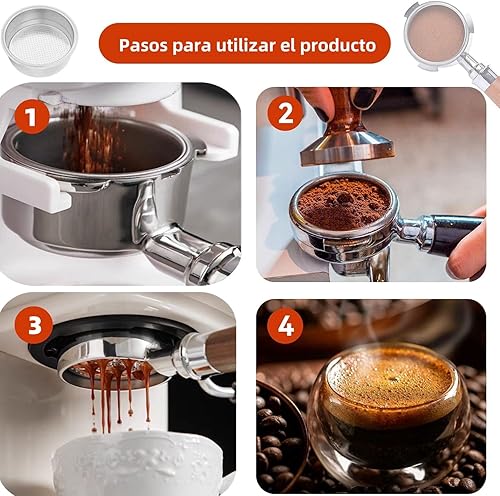 Pasos para utilizar el producto

1

2

3

4