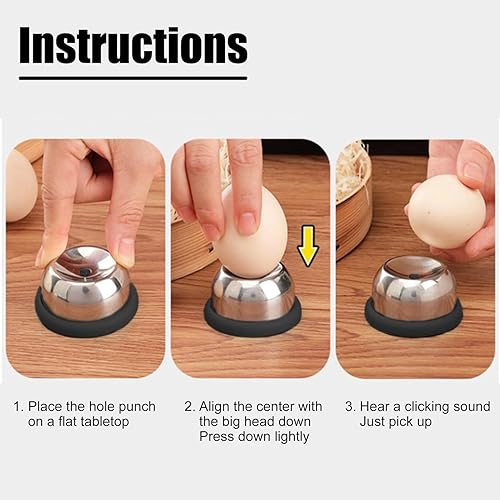 Instructions

1. Place the hole punch on a flat tabletop

2. Align the center with the big head down Press down lightly

3. Hear a clicking sound Just pick up