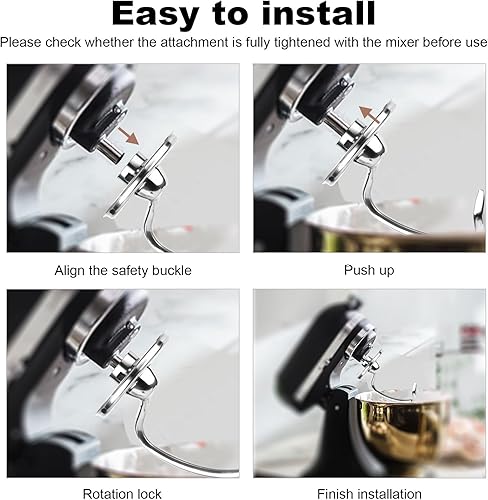 Easy to install

Please check whether the attachment is fully tightened with the mixer before use

Align the safety buckle

Push up

Rotation lock

Finish installation