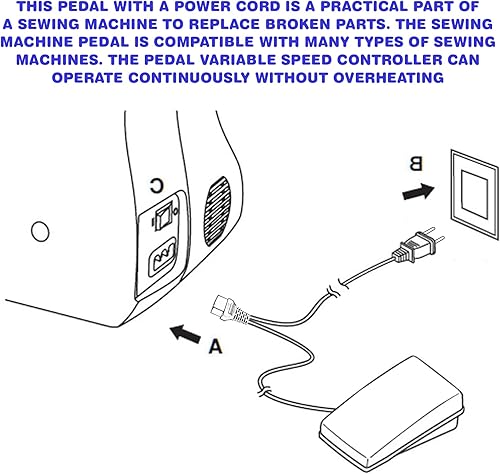 THIS PEDAL WITH A POWER CORD IS A PRACTICAL PART OF A SEWING MACHINE TO REPLACE BROKEN PARTS. THE SEWING MACHINE PEDAL IS COMPATIBLE WITH MANY TYPES OF SEWING MACHINES. THE PEDAL VARIABLE SPEED CONTROLLER CAN OPERATE CONTINUOUSLY WITHOUT OVERHEATING

C

B

A