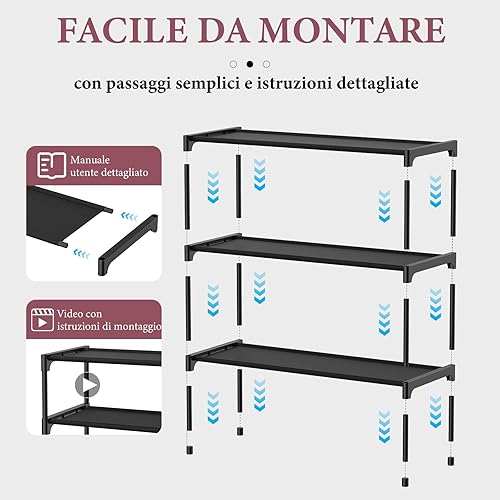 FACILE DA MONTARE

con passaggi semplici e istruzioni dettagliate

Manuale utente dettagliato

Video con istruzioni di montaggio