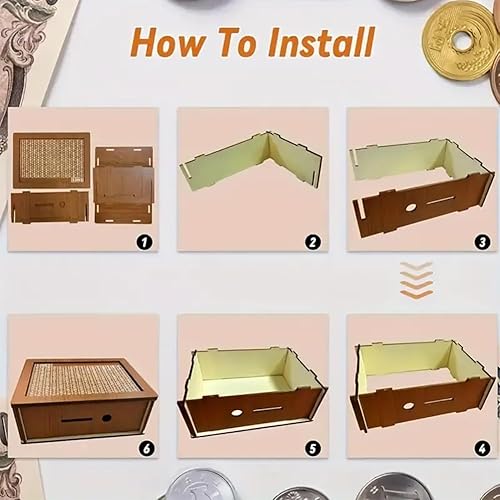 How To Install

1

2

3

6

5

4