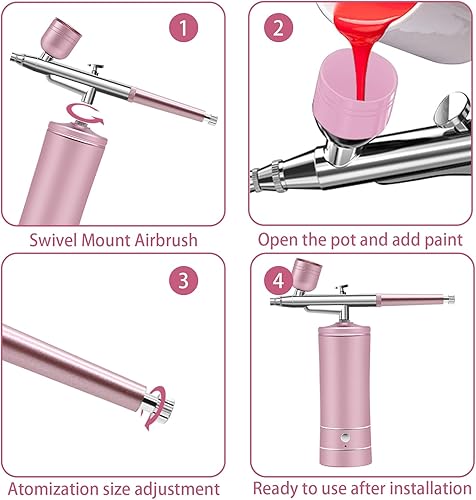 1

Swivel Mount Airbrush

2

Open the pot and add paint

3

Atomization size adjustment

4

Ready to use after installation