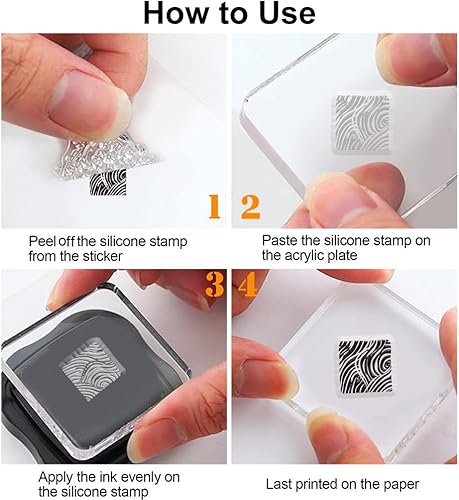 How to Use

1

Peel off the silicone stamp from the sticker

2

Paste the silicone stamp on the acrylic plate

3

Apply the ink evenly on the silicone stamp

4

Last printed on the paper