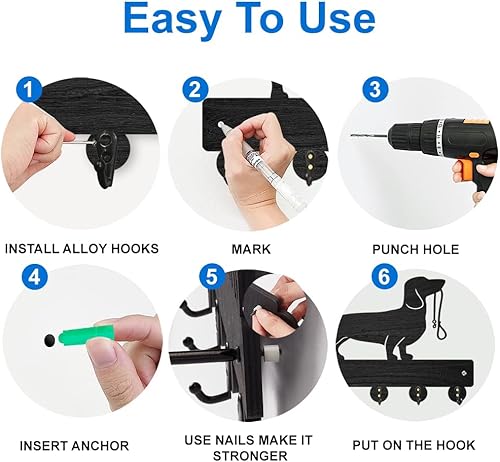 Easy To Use

1

INSTALL ALLOY HOOKS

2

MARK

3

PUNCH HOLE

4

INSERT ANCHOR

5

USE NAILS MAKE IT STRONGER

6

PUT ON THE HOOK