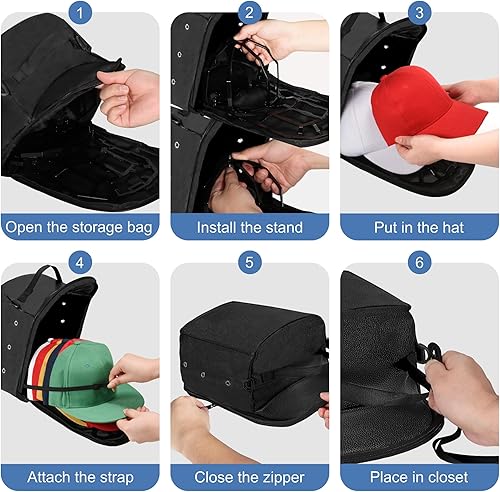 1
Open the storage bag

2
Install the stand

3
Put in the hat

4
Attach the strap

5
Close the zipper

6
Place in closet