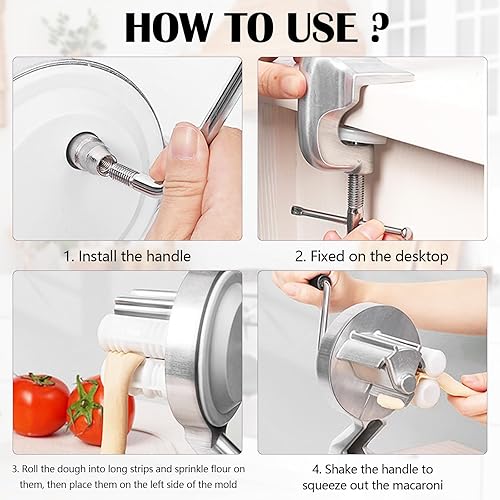 HOW TO USE ?

1. Install the handle

2. Fixed on the desktop

3. Roll the dough into long strips and sprinkle flour on them, then place them on the left side of the mold

4. Shake the handle to squeeze out the macaroni