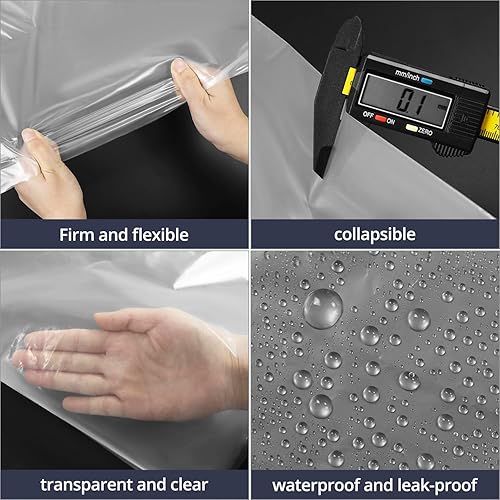 mm/inch
0.1
OFF ON
ZERO

Firm and flexible

collapsible

transparent and clear

waterproof and leak-proof