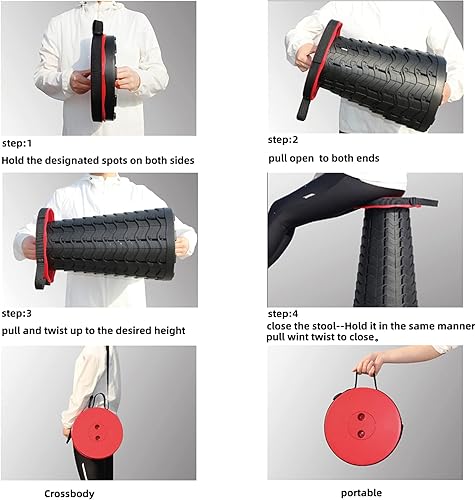 step:1
Hold the designated spots on both sides

step:2
pull open  to both ends

step:3
pull and twist up to the desired height

step:4
close the stool--Hold it in the same manner pull wint twist to close。

Crossbody

portable