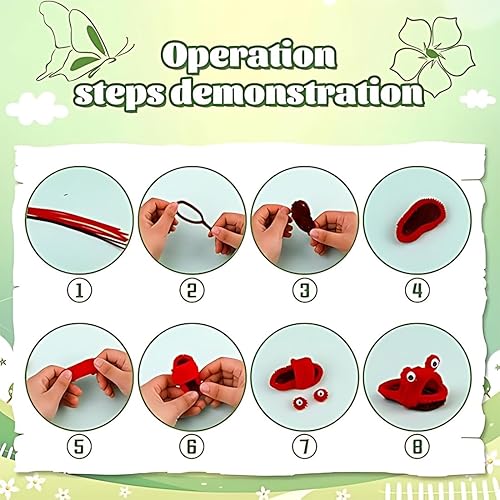 Operation steps demonstration

①
②
③
④
⑤
⑥
⑦
⑧