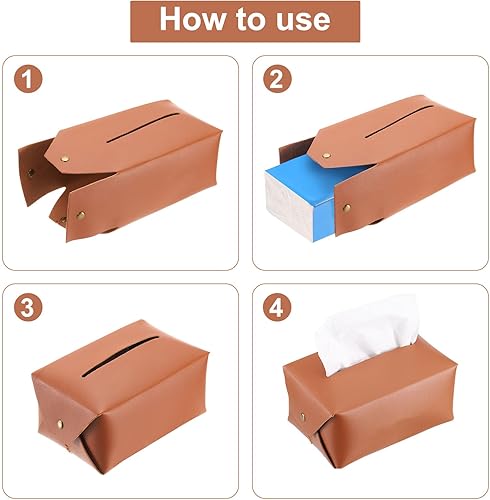 How to use

1

2

3

4