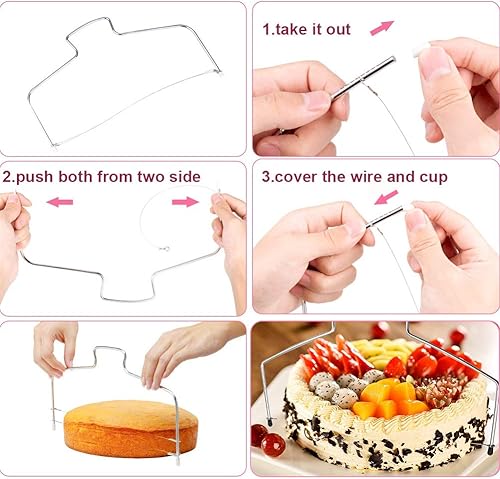 1.take it out

2.push both from two side

3.cover the wire and cup