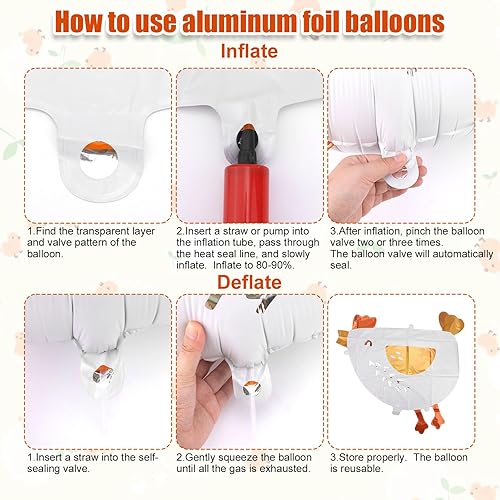 How to use aluminum foil balloons

Inflate

1.Find the transparent layer and valve pattern of the balloon.

2.Insert a straw or pump into the inflation tube, pass through the heat seal line, and slowly inflate. Inflate to 80-90%.

3.After inflation, pinch the balloon valve two or three times.
The balloon valve will automatically seal.

Deflate

1.Insert a straw into the self-sealing valve.

2.Gently squeeze the balloon until all the gas is exhausted.

3.Store properly. The balloon is reusable.